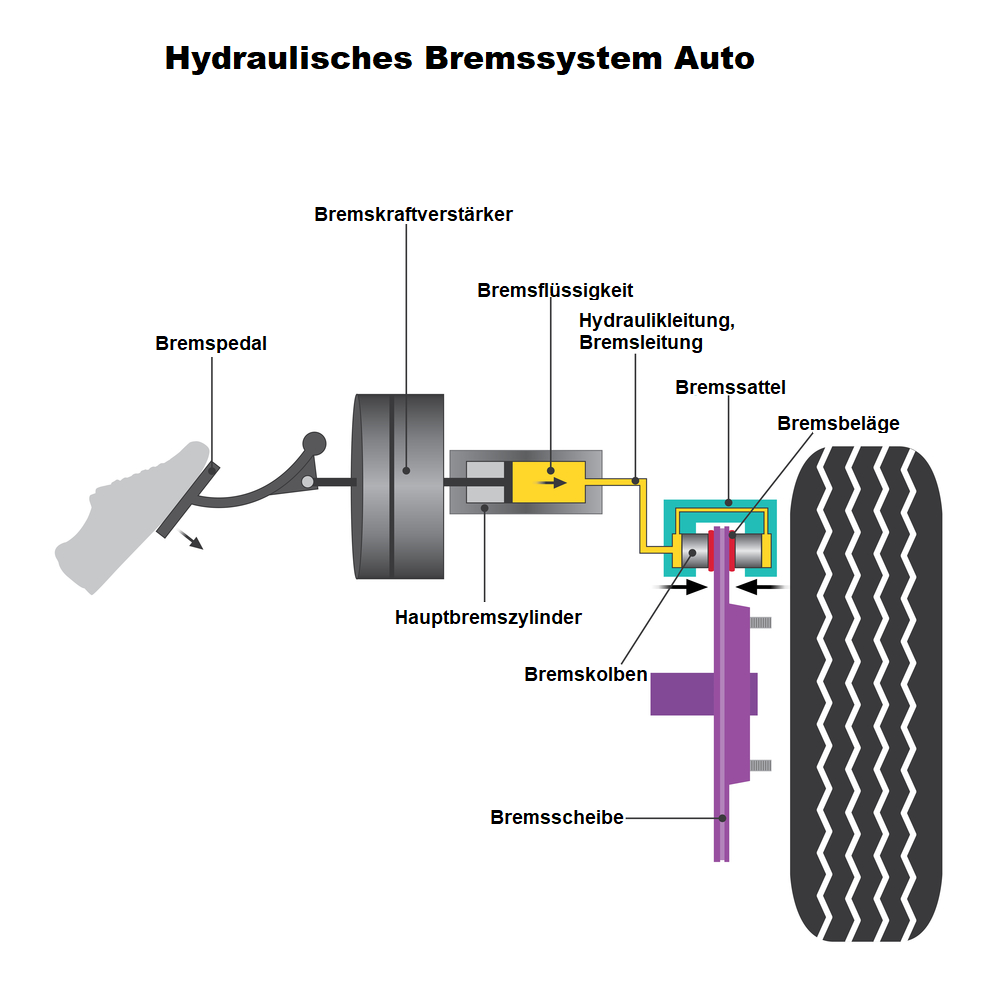 Hydraulisches Bremssystem Auto

Bremskraftverstärker

Bremsflüssigkeit

Hydraulikleitung, Bremsleitung

Bremspedal

Bremssattel

Bremsbeläge

Hauptbremszylinder

Bremskolben

Bremsscheibe